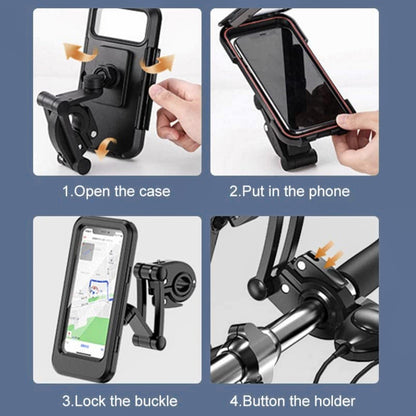 1.Open the case

2.Put in the phone

3.Lock the buckle

4.Button the holder